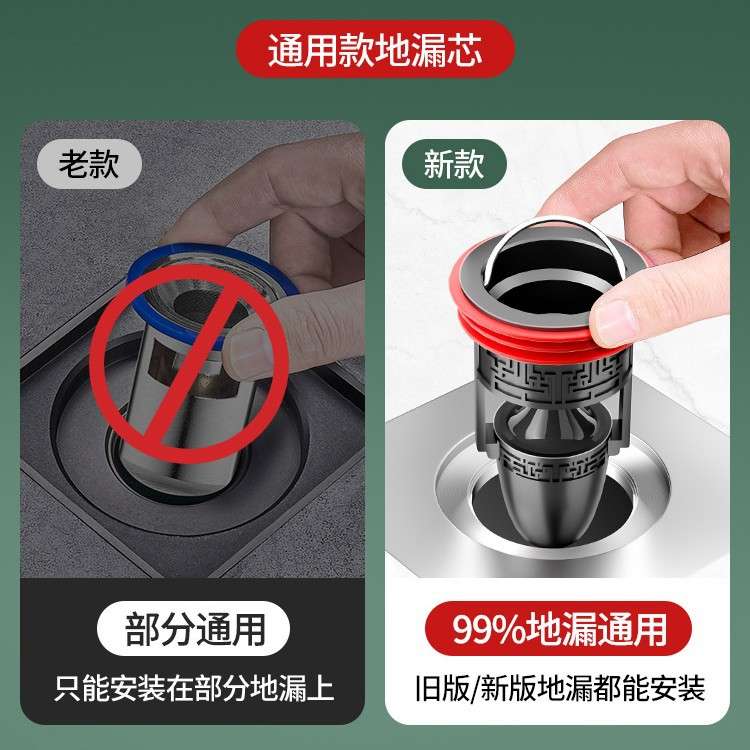 通用款地漏芯

老款

部分通用

只能安装在部分地漏上

新款

99%地漏通用

旧版/新版地漏都能安装