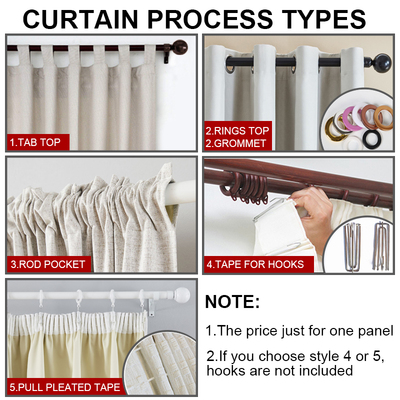 CURTAIN PROCESS TYPES

1.TAB TOP

2.RINGS TOP
2.GROMMET

3.ROD POCKET

4.TAPE FOR HOOKS

5.PULL PLEATED TAPE

NOTE:

1.The price just for one panel

2.If you choose style 4 or 5, hooks are not included