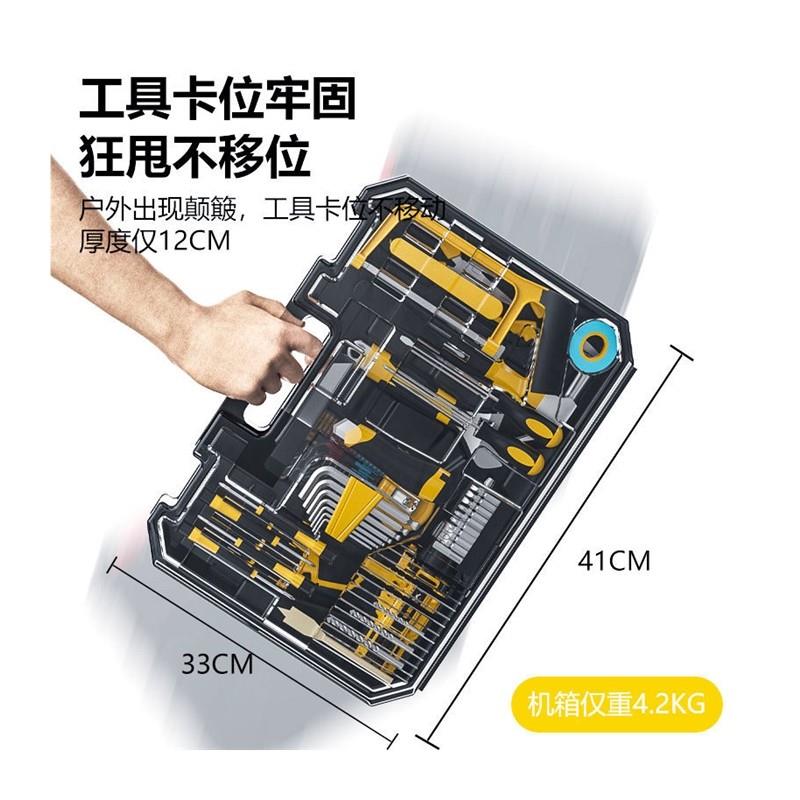 工具卡位牢固
狂甩不移位

户外出现颠簸，工具卡位不移动
厚度仅12CM

41CM

33CM

机箱仅重4.2KG