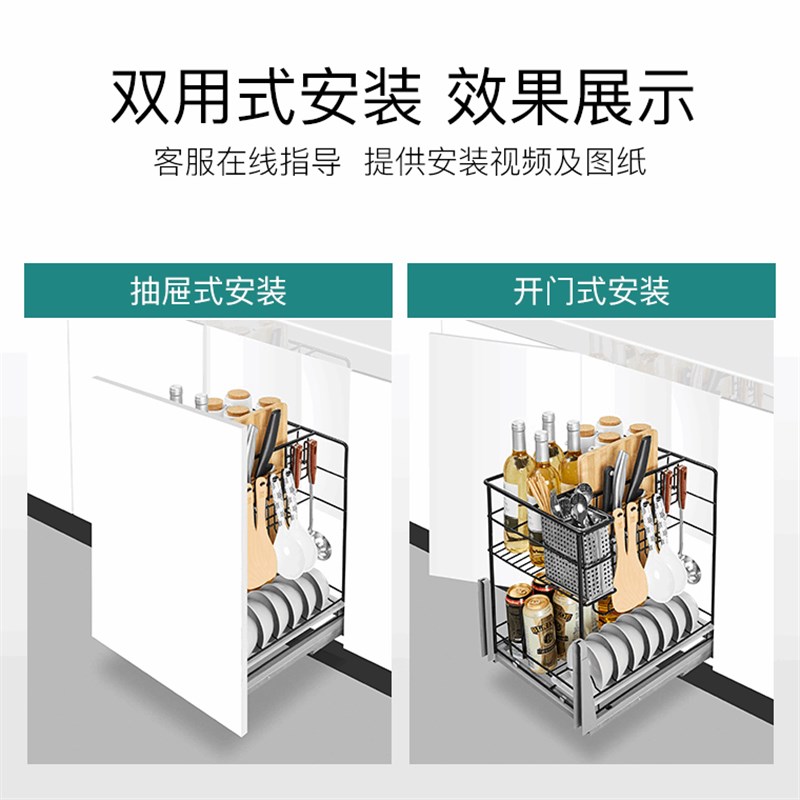 双用式安装 效果展示

客服在线指导 提供安装视频及图纸

抽屉式安装

开门式安装