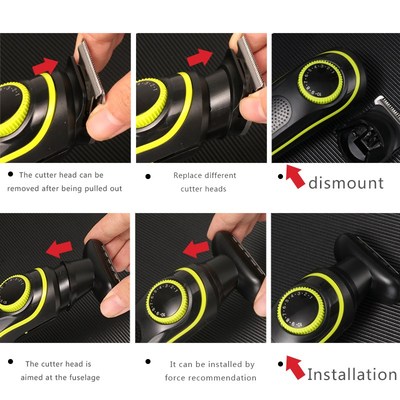 ● The cutter head can be removed after being pulled out

● Replace different cutter heads

● dismount

● The cutter head is aimed at the fuselage

● It can be installed by force recommendation

● Installation