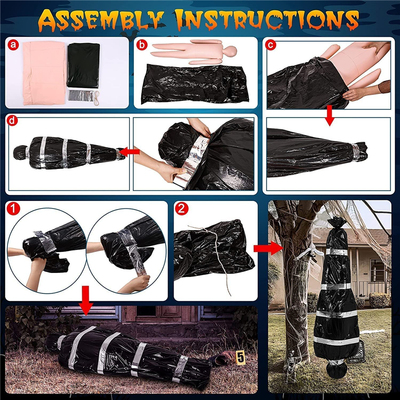 ASSEMBLY INSTRUCTIONS

a

b

c

d

1

2

5