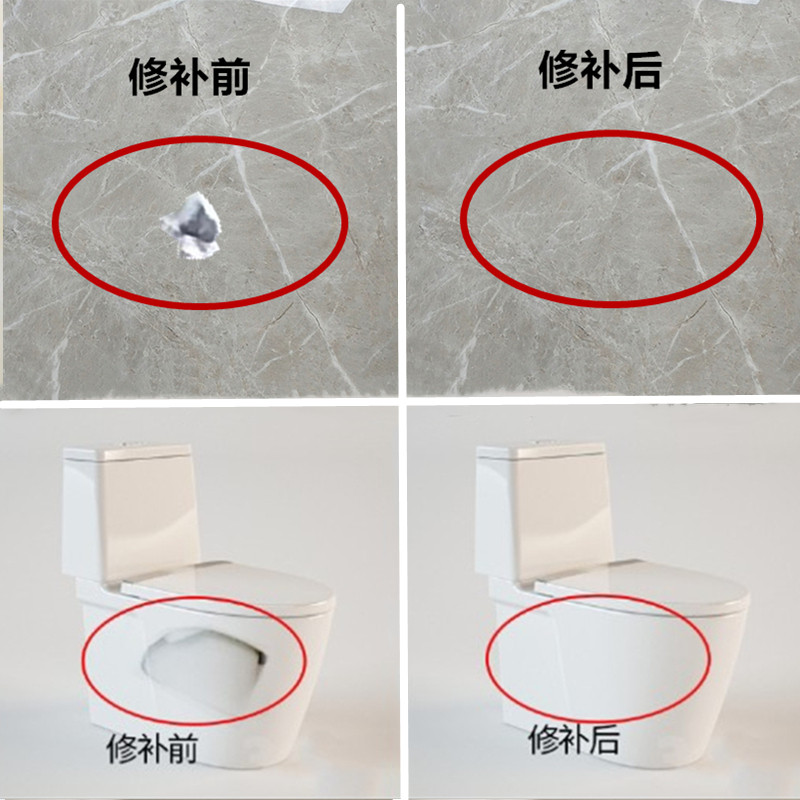 修补前

修补后

修补前

修补后