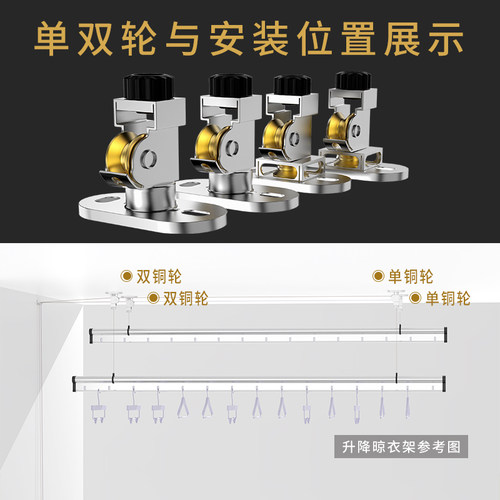 单双轮与安装位置展示

双铜轮
双铜轮
单铜轮
单铜轮

升降晾衣架参考图