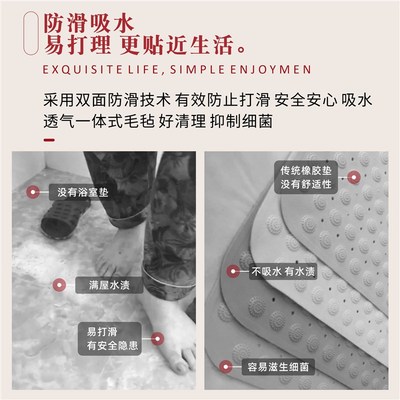 防滑吸水
易打理 更贴近生活。

EXQUISITE LIFE, SIMPLE ENJOYMEN

采用双面防滑技术 有效防止打滑 安全安心 吸水透气一体式毛毡 好清理 抑制细菌

没有浴室垫

满屋水渍

易打滑
有安全隐患

传统橡胶垫
没有舒适性

不吸水 有水渍

容易滋生细菌