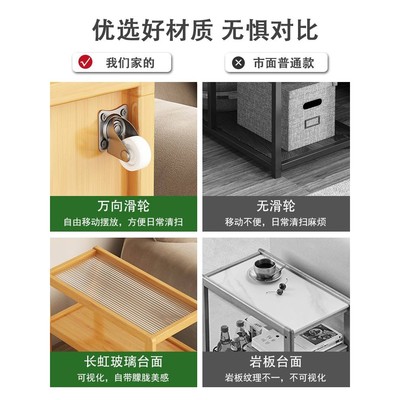 优选好材质 无惧对比

我们家的

市面普通款

万向滑轮
自由移动摆放，方便日常清扫

无滑轮
移动不便，日常清扫麻烦

长虹玻璃台面
可视化，自带朦胧美感

岩板台面
岩板纹理不一，不可视化