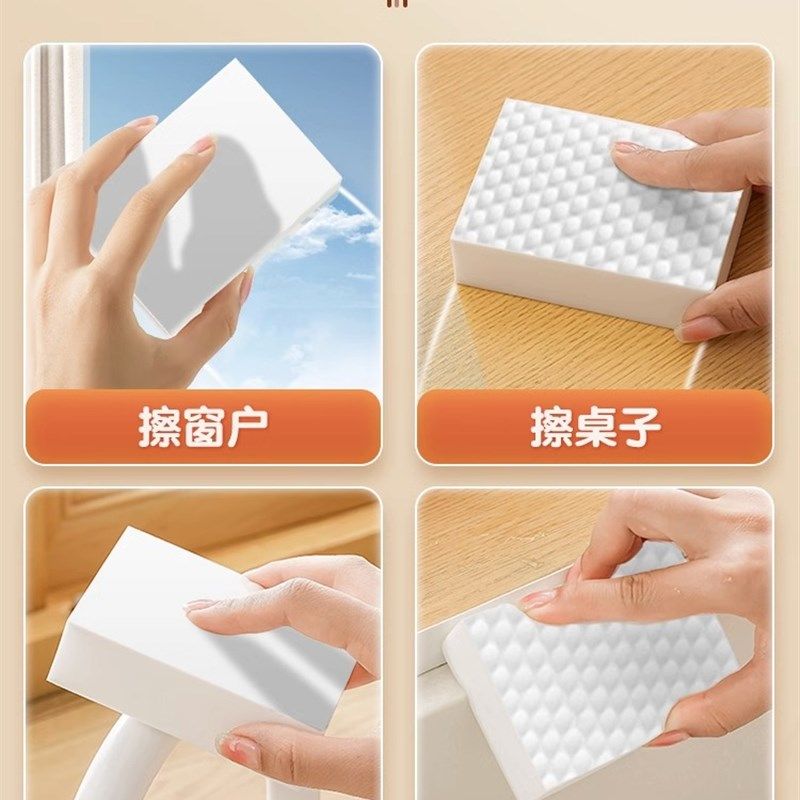 擦窗户

擦桌子