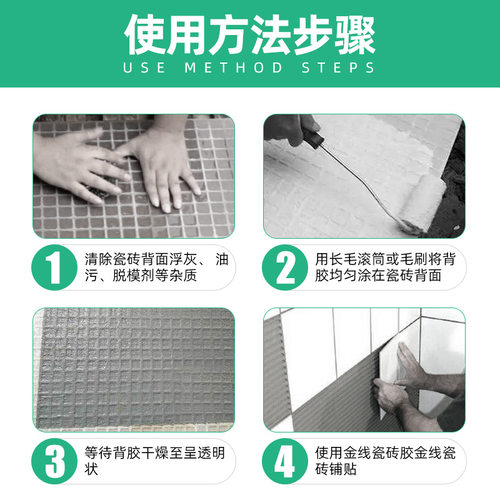 使用方法步骤
USE METHOD STEPS

1 清除瓷砖背面浮灰、油污、脱模剂等杂质

2 用长毛滚筒或毛刷将背胶均匀涂在瓷砖背面

3 等待背胶干燥至呈透明状

4 使用金线瓷砖胶金线瓷砖铺贴