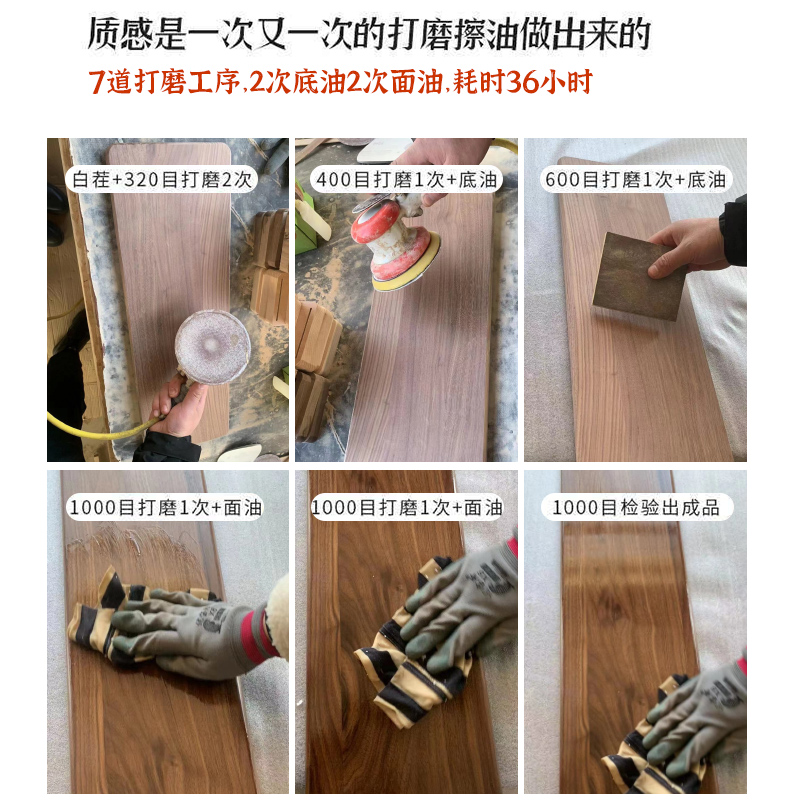 质感是一次又一次的打磨擦油做出来的

7道打磨工序,2次底油2次面油,耗时36小时

白茬+320目打磨2次

400目打磨1次+底油

600目打磨1次+底油

1000目打磨1次+面油

1000目打磨1次+面油

1000目检验出成品