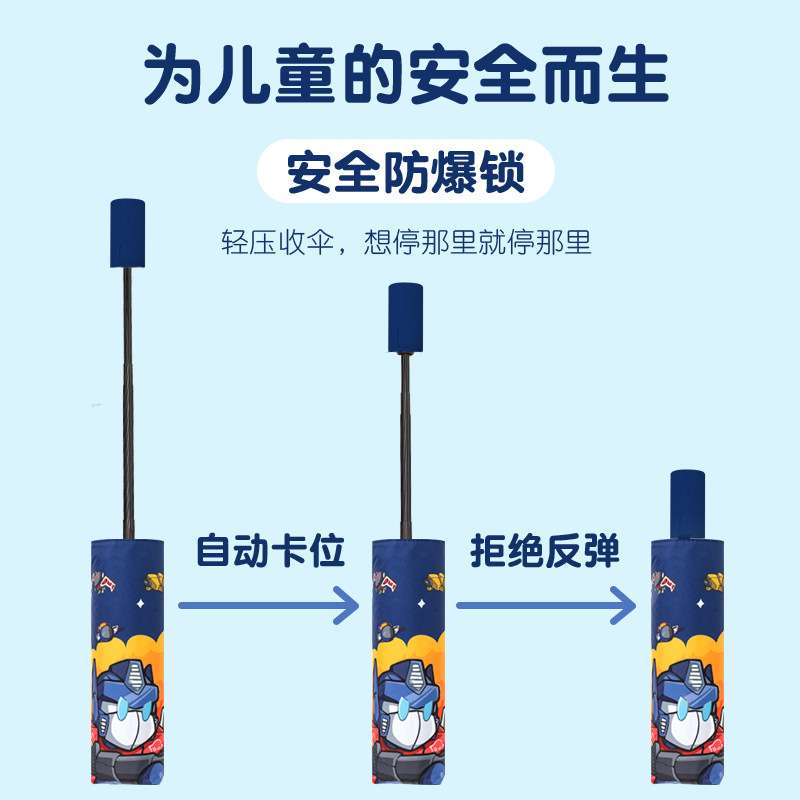 为儿童的安全而生

安全防爆锁

轻压收伞，想停那里就停那里

自动卡位

拒绝反弹