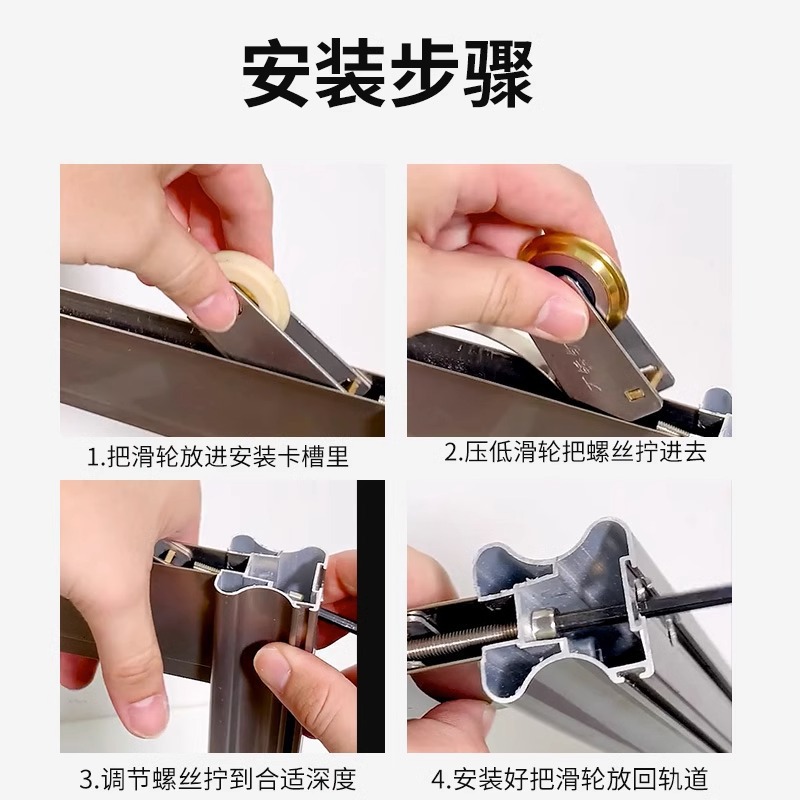 安装步骤

1.把滑轮放进安装卡槽里

2.压低滑轮把螺丝拧进去

3.调节螺丝拧到合适深度

4.安装好把滑轮放回轨道