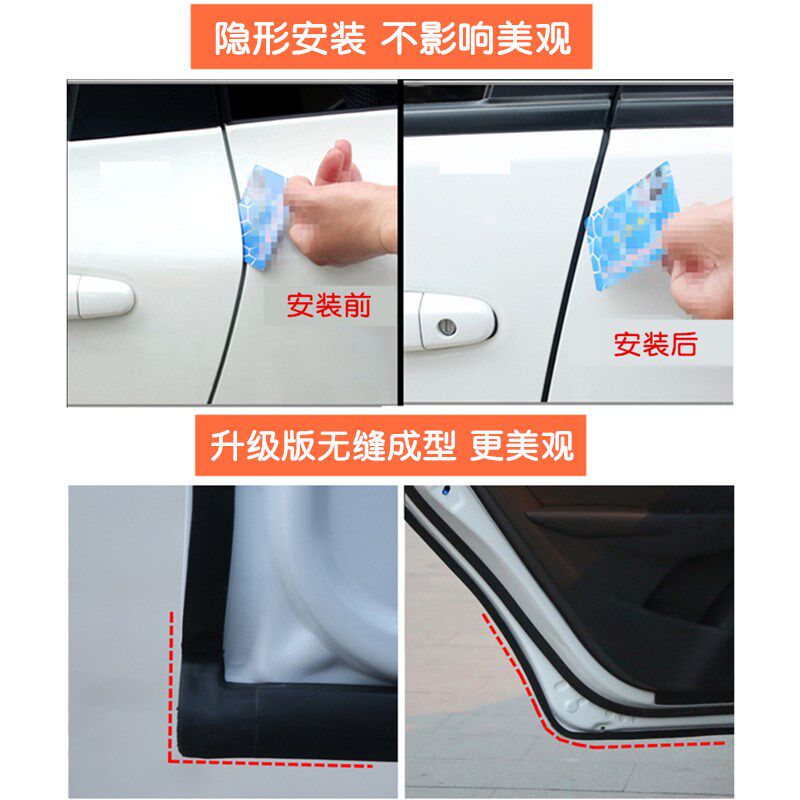 隐形安装 不影响美观

安装前

安装后

升级版无缝成型 更美观