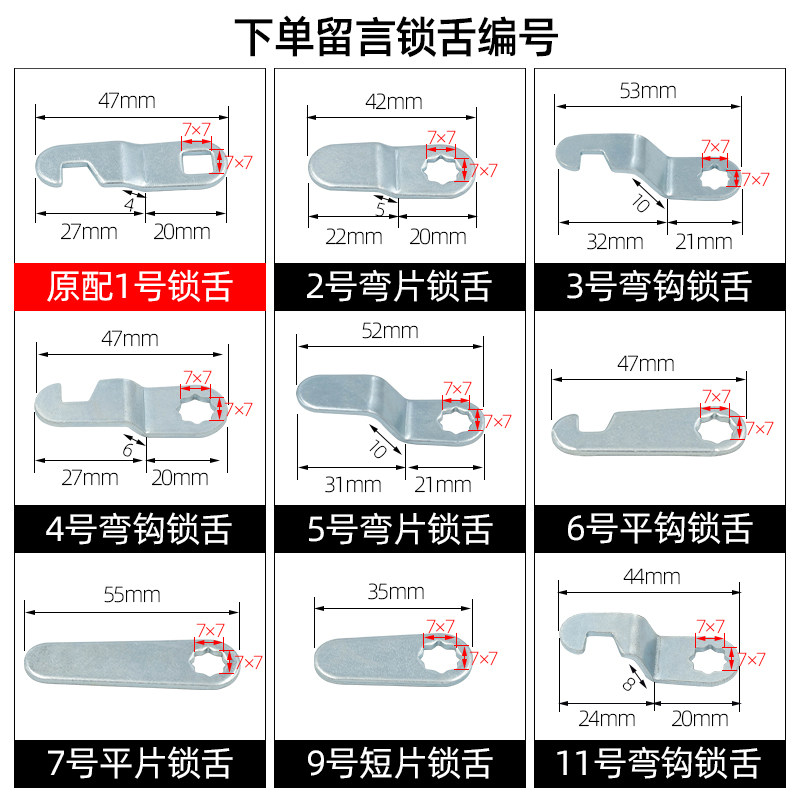 下单留言锁舌编号

47mm
7×7
7×7
4
27mm
20mm
原配1号锁舌

42mm
7×7
7×7
5
22mm
20mm
2号弯片锁舌

53mm
7×7
7×7
10
32mm
21mm
3号弯钩锁舌

47mm
7×7
7×7
6
27mm
20mm
4号弯钩锁舌

52mm
7×7
7×7
10
31mm
21mm
5号弯片锁舌

47mm
7×7
7×7
6号平钩锁舌

55mm
7×7
7×7
7号平片锁舌

35mm
7×7
7×7
9号短片锁舌

44mm
7×7
7×7
8
24mm
20mm
11号弯钩锁舌