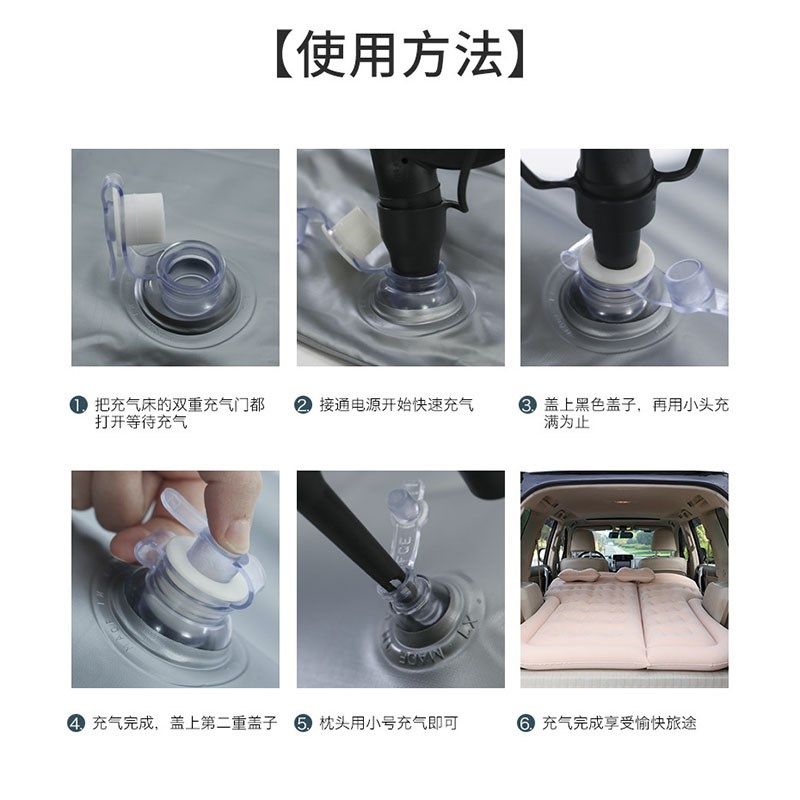 【使用方法】

1. 把充气床的双重充气门都打开等待充气

2. 接通电源开始快速充气

3. 盖上黑色盖子，再用小头充满为止

4. 充气完成，盖上第二重盖子

5. 枕头用小号充气即可

6. 充气完成享受愉快旅途