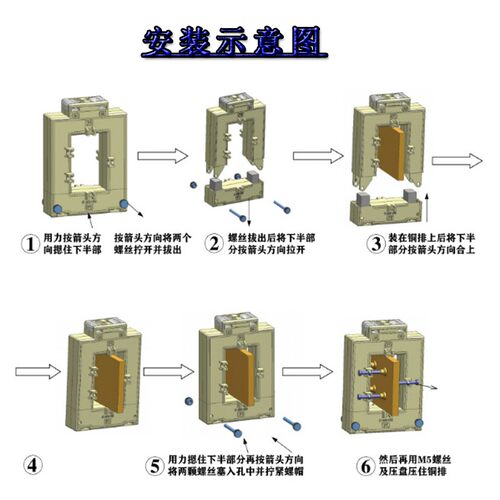 安装示意图

① 用力按箭头方向摁住下半部

按箭头方向将两个螺丝拧开并拔出

② 螺丝拔出后将下半部分按箭头方向拉开

③ 装在铜排上后将下半部分按箭头方向合上

④

⑤ 用力摁住下半部分再按箭头方向将两颗螺丝塞入孔中并拧紧螺帽

⑥ 然后再用M5螺丝及压盘压住铜排