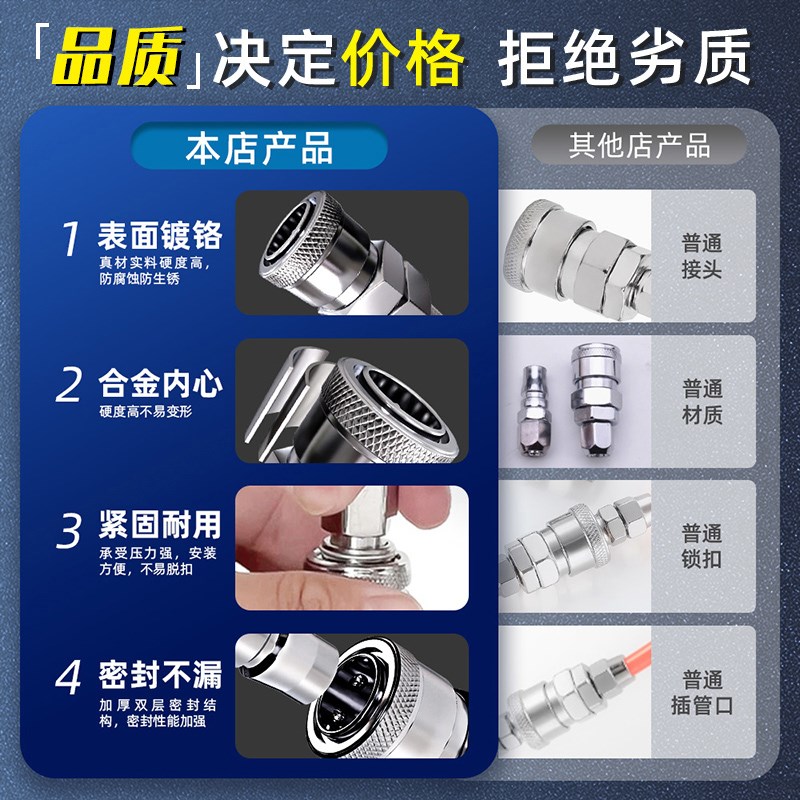 「品质」决定价格 拒绝劣质

本店产品

1 表面镀铬
真材实料硬度高，防腐蚀防生锈

2 合金内心
硬度高不易变形

3 紧固耐用
承受压力强，安装方便，不易脱扣

4 密封不漏
加厚双层密封结构，密封性能加强

其他店产品

普通接头

普通材质

普通锁扣

普通插管口