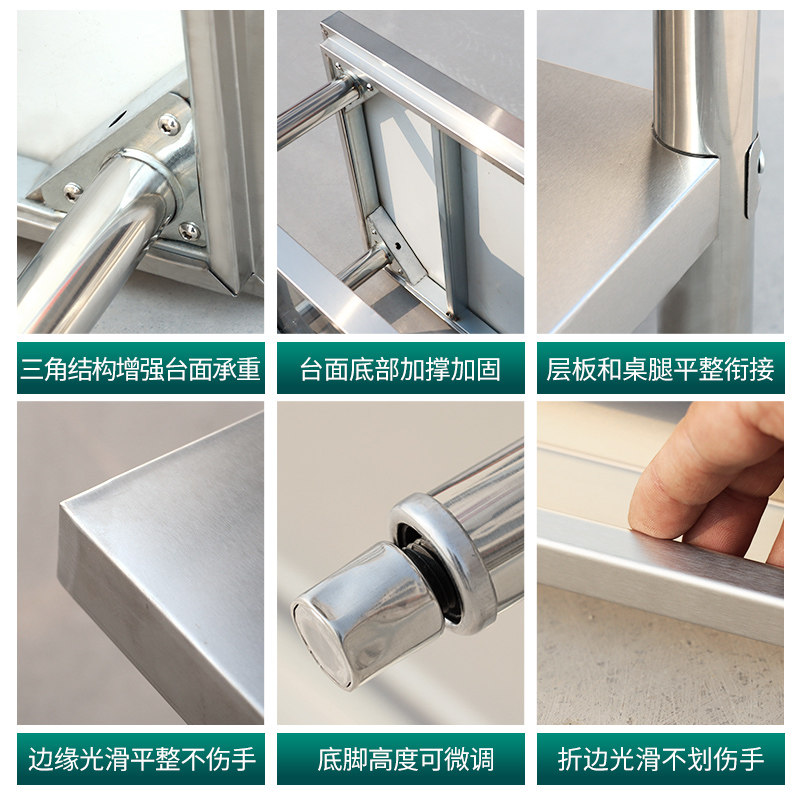 三角结构增强台面承重

台面底部加撑加固

层板和桌腿平整衔接

边缘光滑平整不伤手

底脚高度可微调

折边光滑不划伤手