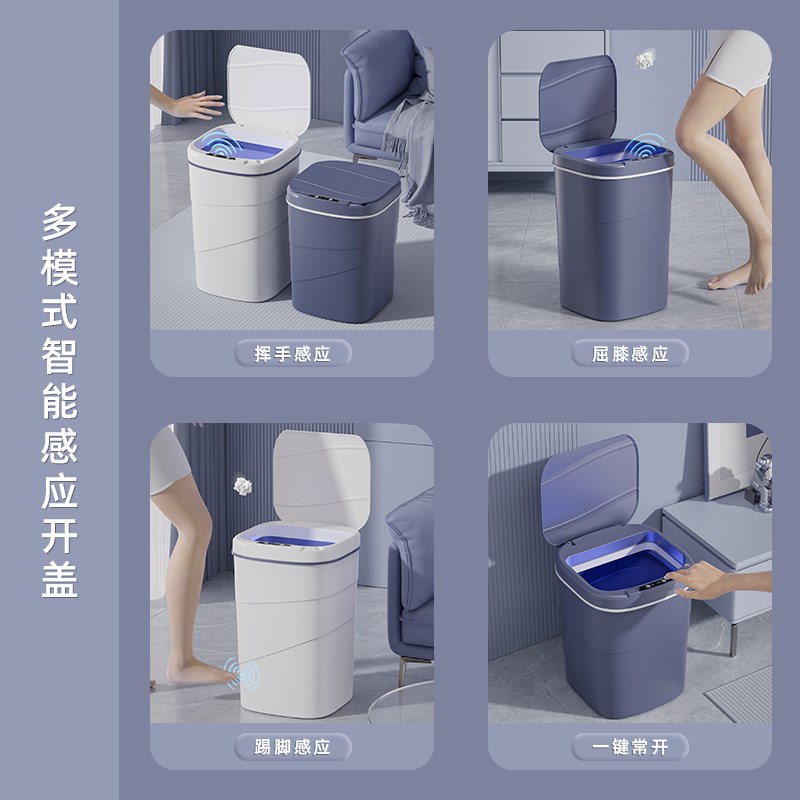 多模式智能感应开盖

挥手感应

屈膝感应

踢脚感应

一键常开