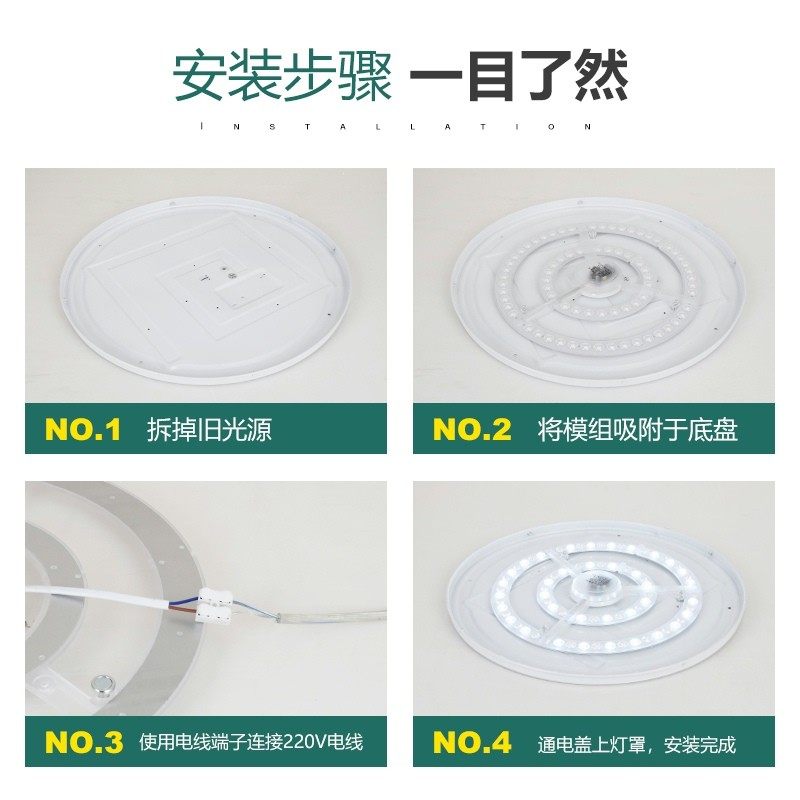 安装步骤 一目了然

INSTALLATION

NO.1 拆掉旧光源

NO.2 将模组吸附于底盘

NO.3 使用电线端子连接220V电线

NO.4 通电盖上灯罩，安装完成