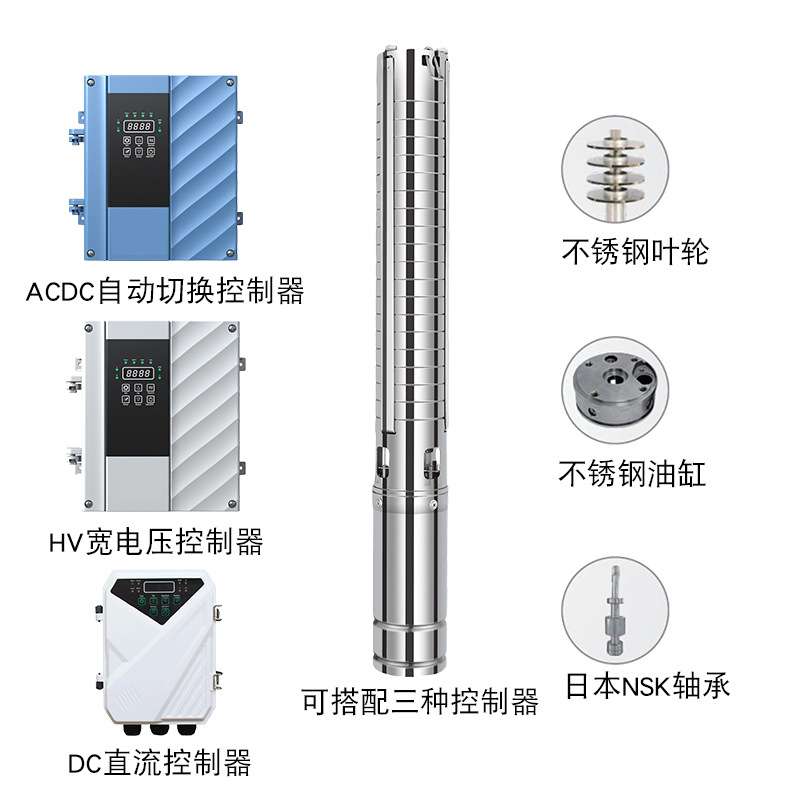 8888

ACDC自动切换控制器

8888

HV宽电压控制器

DC直流控制器

可搭配三种控制器

不锈钢叶轮

不锈钢油缸

日本NSK轴承