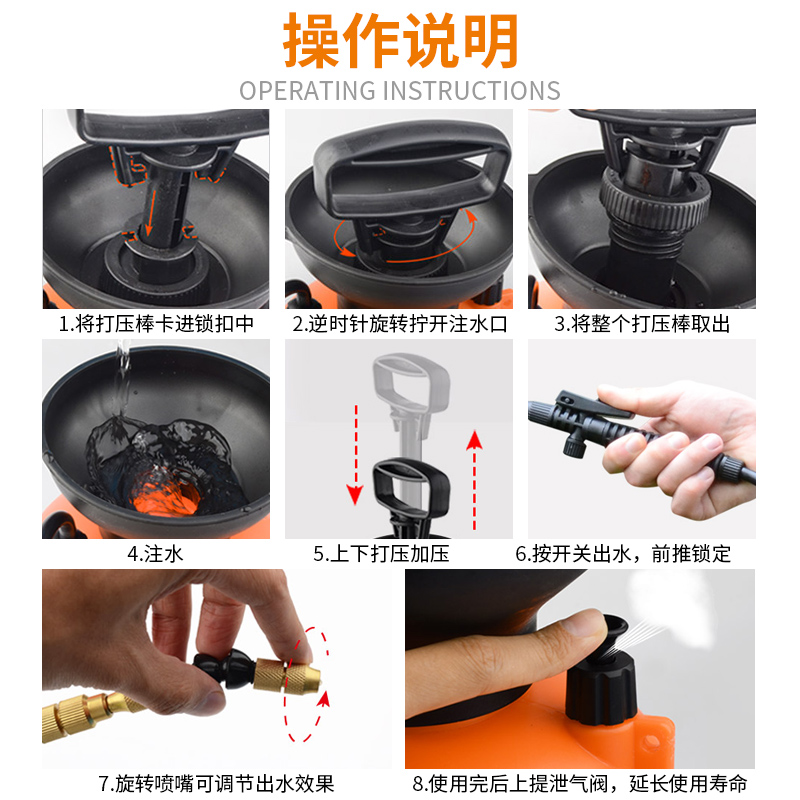 操作说明
OPERATING INSTRUCTIONS

1.将打压棒卡进锁扣中

2.逆时针旋转拧开注水口

3.将整个打压棒取出

4.注水

5.上下打压加压

6.按开关出水，前推锁定

7.旋转喷嘴可调节出水效果

8.使用完后上提泄气阀，延长使用寿命