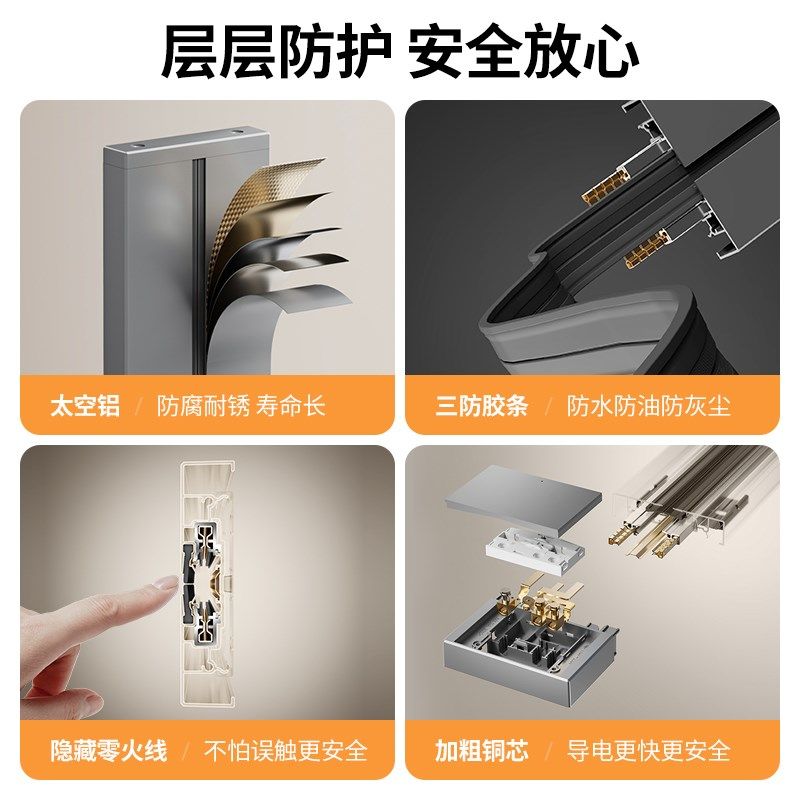 层层防护 安全放心

太空铝 / 防腐耐锈 寿命长

三防胶条 / 防水防油防灰尘

隐藏零火线 / 不怕误触更安全

加粗铜芯 / 导电更快更安全