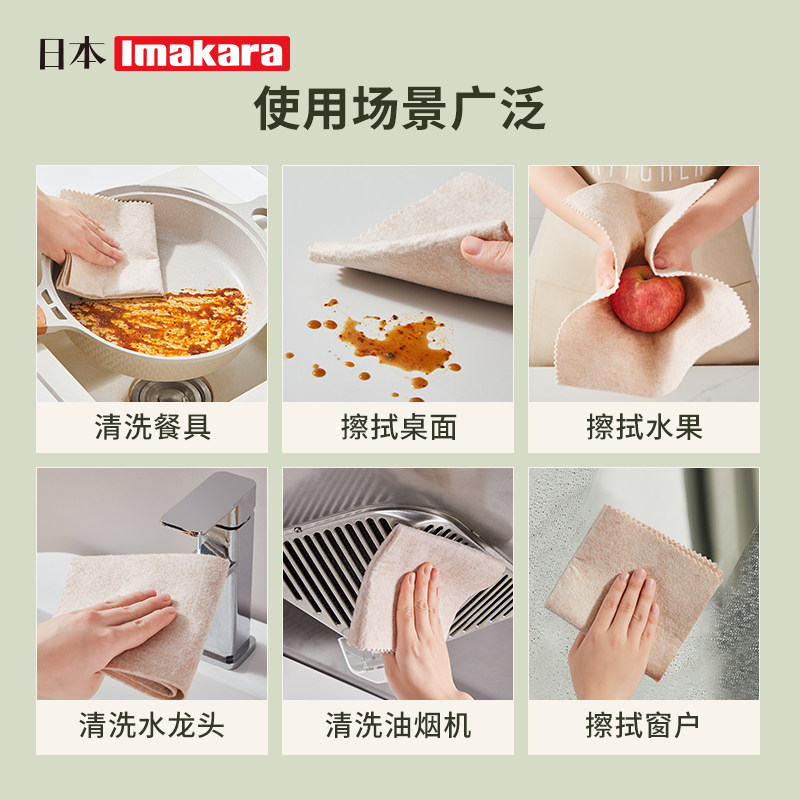 日本 Imakara

使用场景广泛

清洗餐具

擦拭桌面

擦拭水果

清洗水龙头

清洗油烟机

擦拭窗户