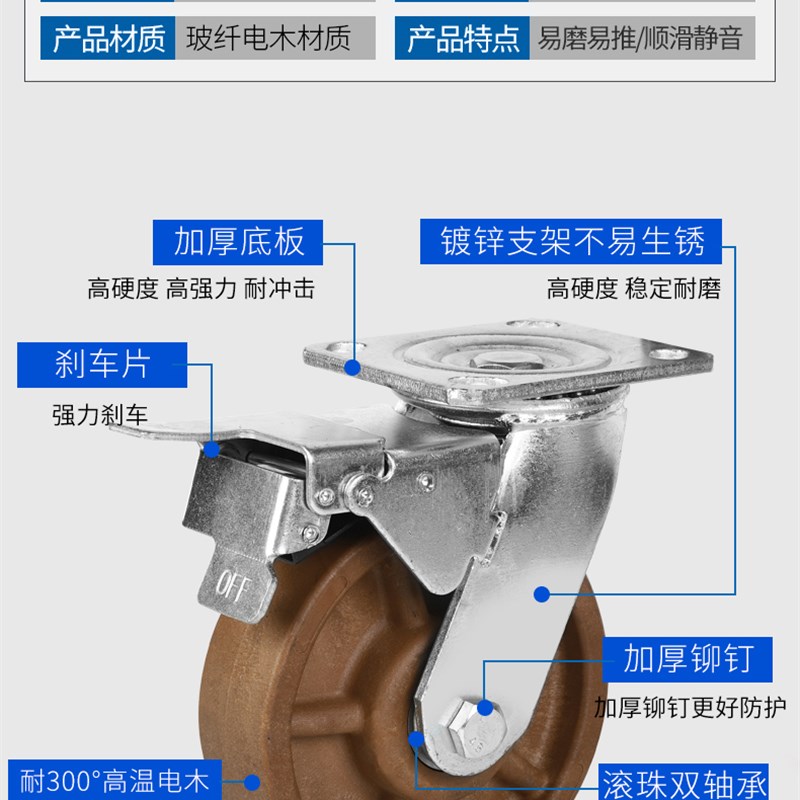 产品材质 玻纤电木材质
产品特点 易磨易推/顺滑静音

加厚底板
高硬度 高强力 耐冲击

镀锌支架不易生锈
高硬度 稳定耐磨

刹车片
强力刹车

OFF

加厚铆钉
加厚铆钉更好防护

耐300°高温电木

滚珠双轴承