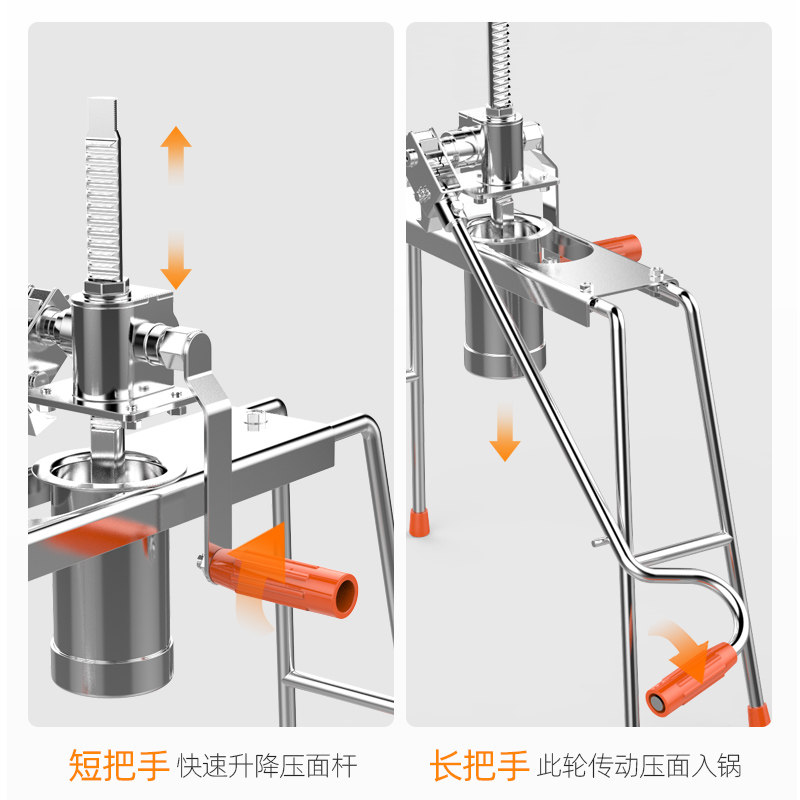 短把手 快速升降压面杆

长把手 此轮传动压面入锅