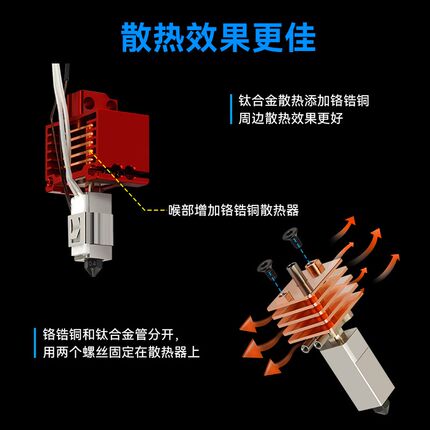 散热效果更佳

钛合金散热添加铬锆铜
周边散热效果更好

喉部增加铬锆铜散热器

铬锆铜和钛合金管分开，
用两个螺丝固定在散热器上