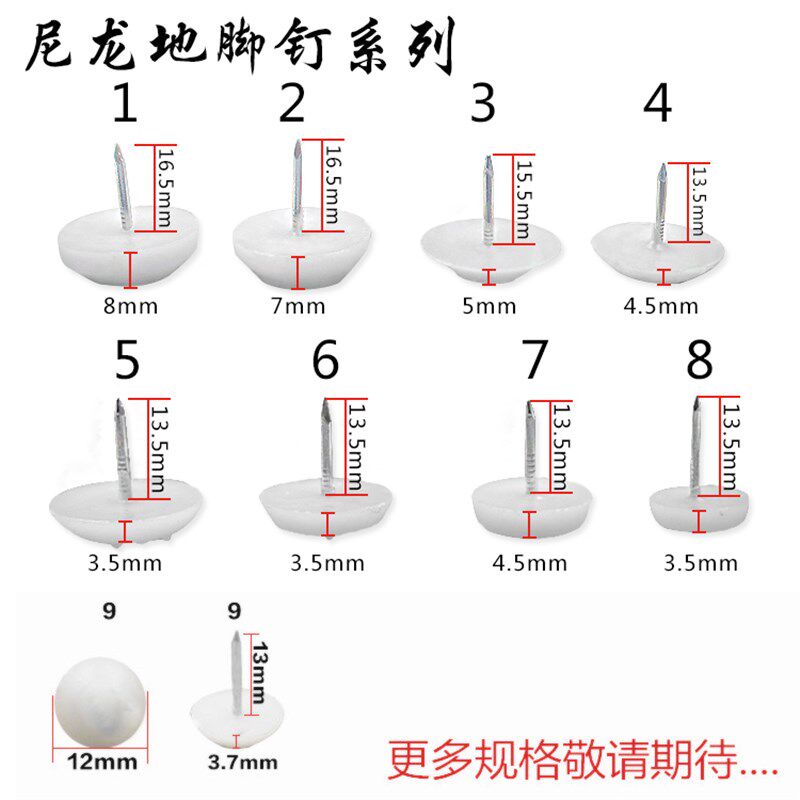 尼龙地脚钉系列

1
16.5mm
8mm

2
16.5mm
7mm

3
15.5mm
5mm

4
13.5mm
4.5mm

5
13.5mm
3.5mm

6
13.5mm
3.5mm

7
13.5mm
4.5mm

8
13.5mm
3.5mm

9
12mm

9
13mm
3.7mm

更多规格敬请期待....