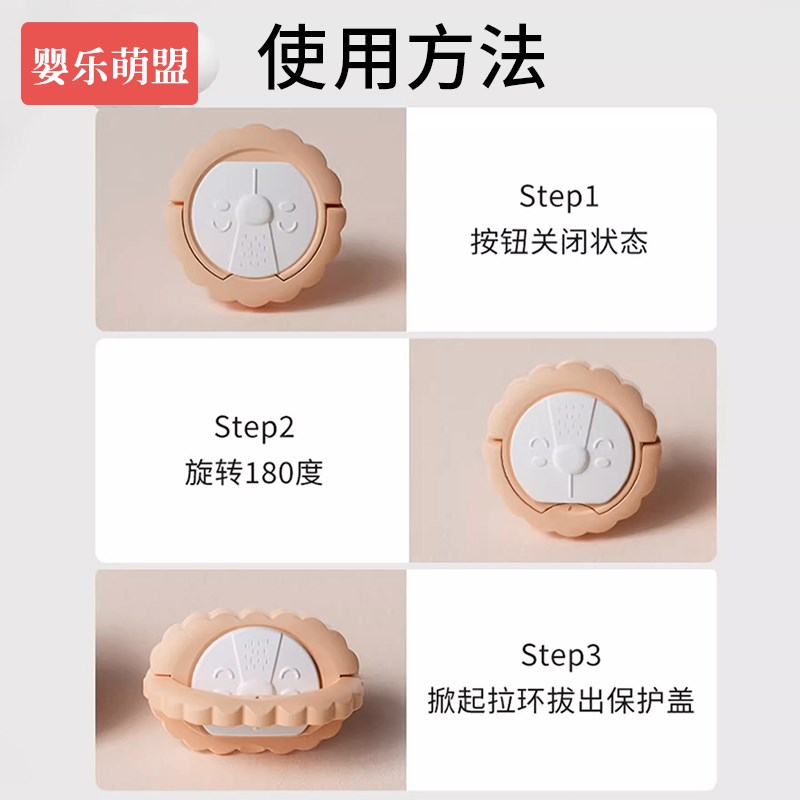 婴乐萌盟

使用方法

Step1
按钮关闭状态

Step2
旋转180度

Step3
掀起拉环拔出保护盖