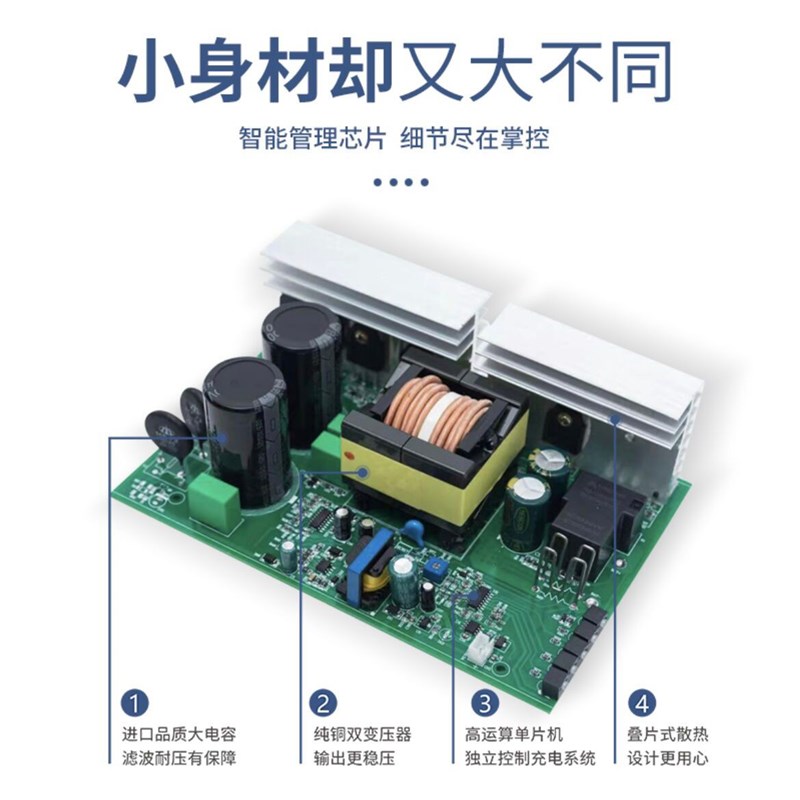 小身材却又大不同

智能管理芯片 细节尽在掌控

1
进口品质大电容
滤波耐压有保障

2
纯铜双变压器
输出更稳压

3
高运算单片机
独立控制充电系统

4
叠片式散热
设计更用心