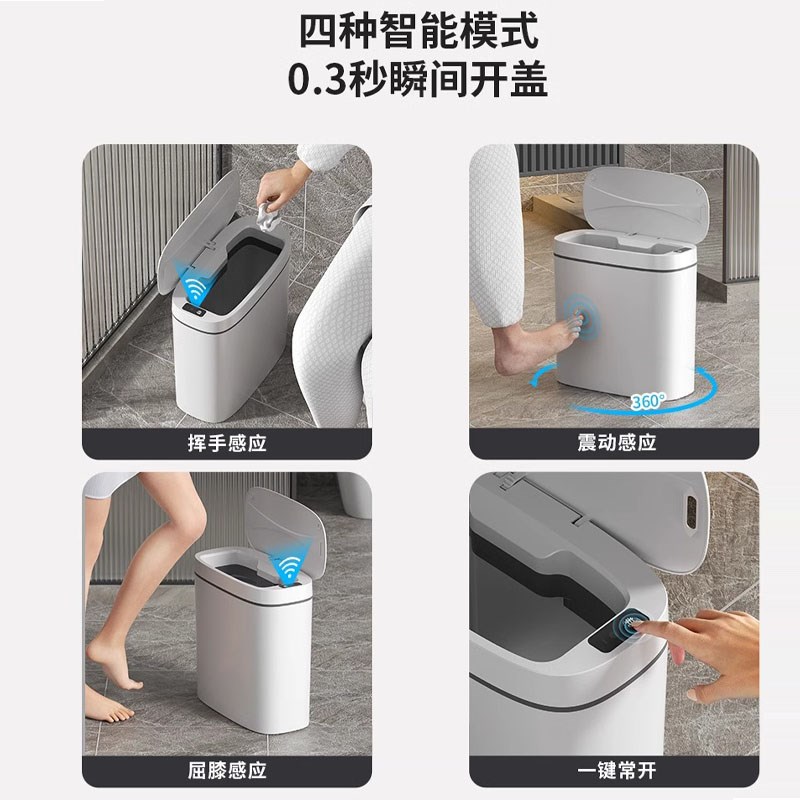 四种智能模式
0.3秒瞬间开盖

挥手感应

360°

震动感应

屈膝感应

一键常开