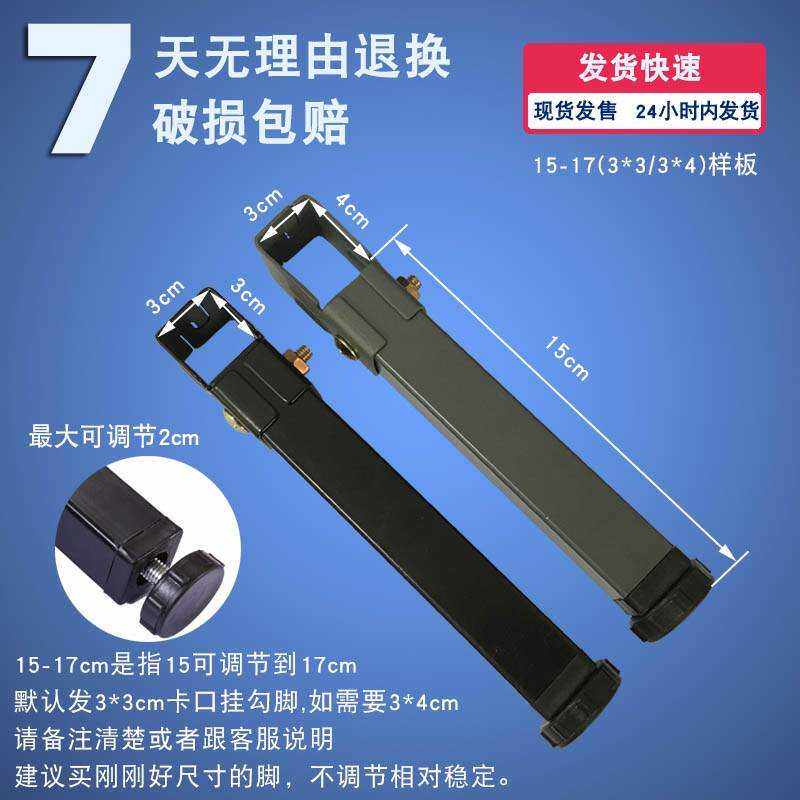 7 天无理由退换
破损包赔

发货快速
现货发售 24小时内发货

15-17(3*3/3*4)样板

3cm
4cm
3cm
3cm
15cm

最大可调节2cm

15-17cm是指15可调节到17cm
默认发3*3cm卡口挂勾脚,如需要3*4cm
请备注清楚或者跟客服说明
建议买刚刚好尺寸的脚，不调节相对稳定。