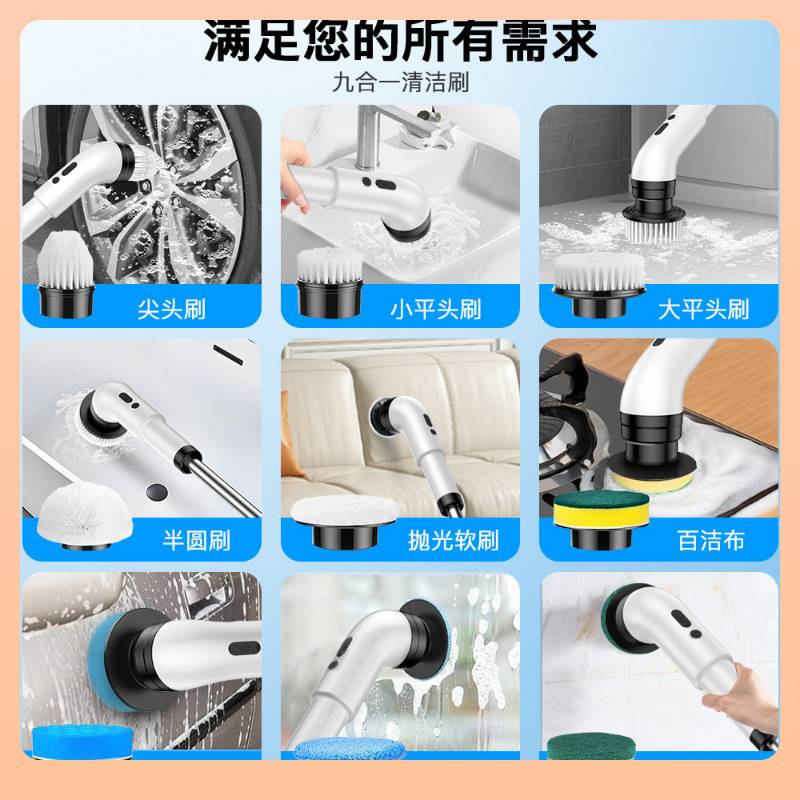 满足您的所有需求

九合一清洁刷

尖头刷

小平头刷

大平头刷

半圆刷

抛光软刷

百洁布