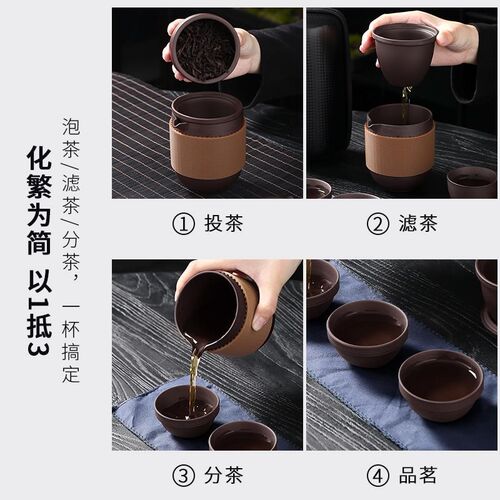 化繁为简 以1抵3

泡茶/滤茶/分茶，一杯搞定

① 投茶

② 滤茶

③ 分茶

④ 品茗