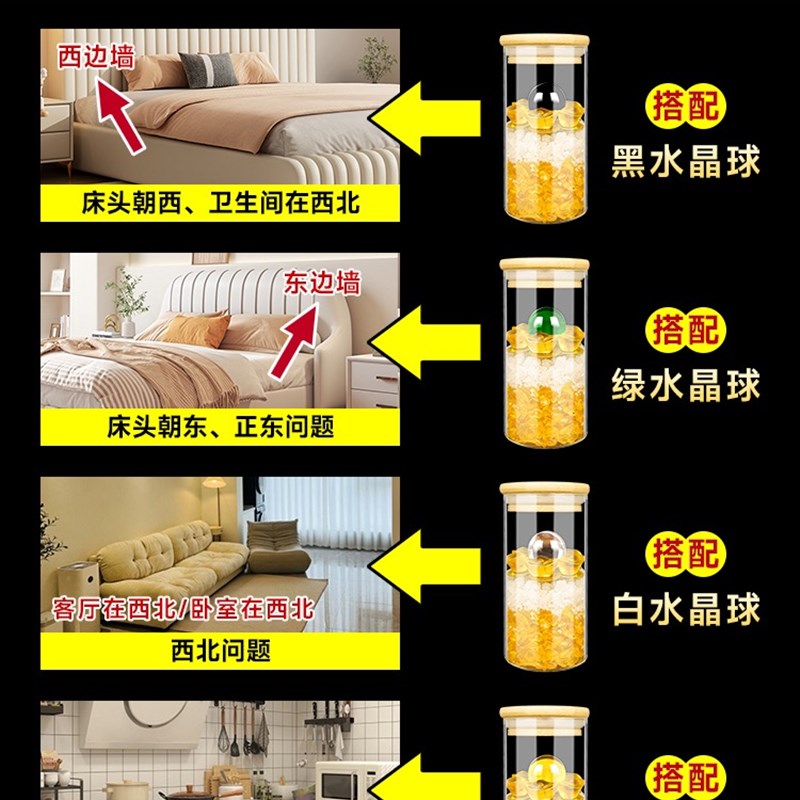 西边墙

床头朝西、卫生间在西北

搭配
黑水晶球

东边墙

床头朝东、正东问题

搭配
绿水晶球

客厅在西北/卧室在西北

西北问题

搭配
白水晶球

搭配