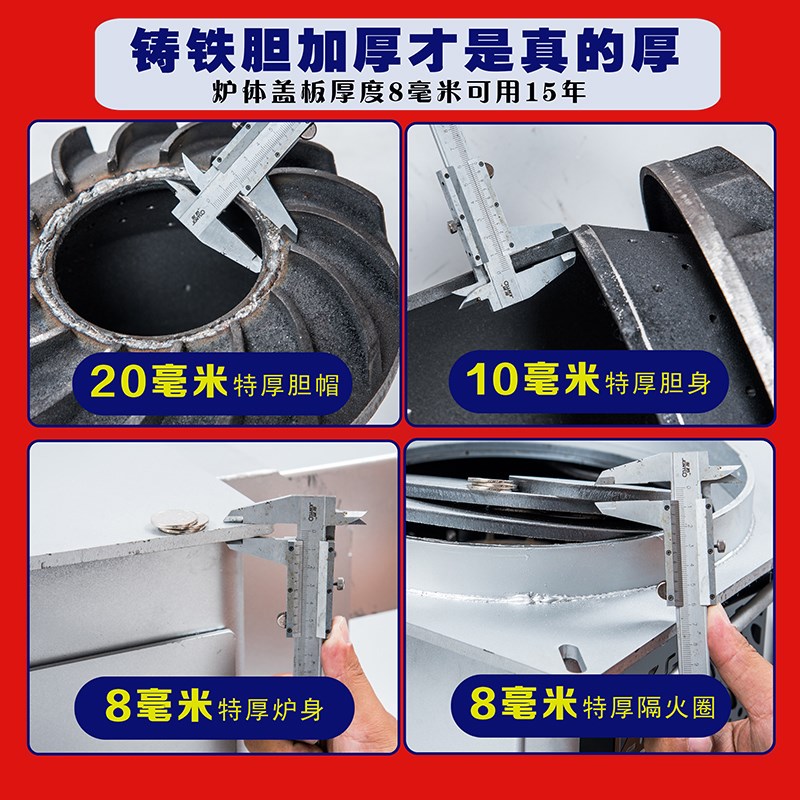 铸铁胆加厚才是真的厚
炉体盖板厚度8毫米可用15年

20毫米特厚胆帽

10毫米特厚胆身

8毫米特厚炉身

8毫米特厚隔火圈