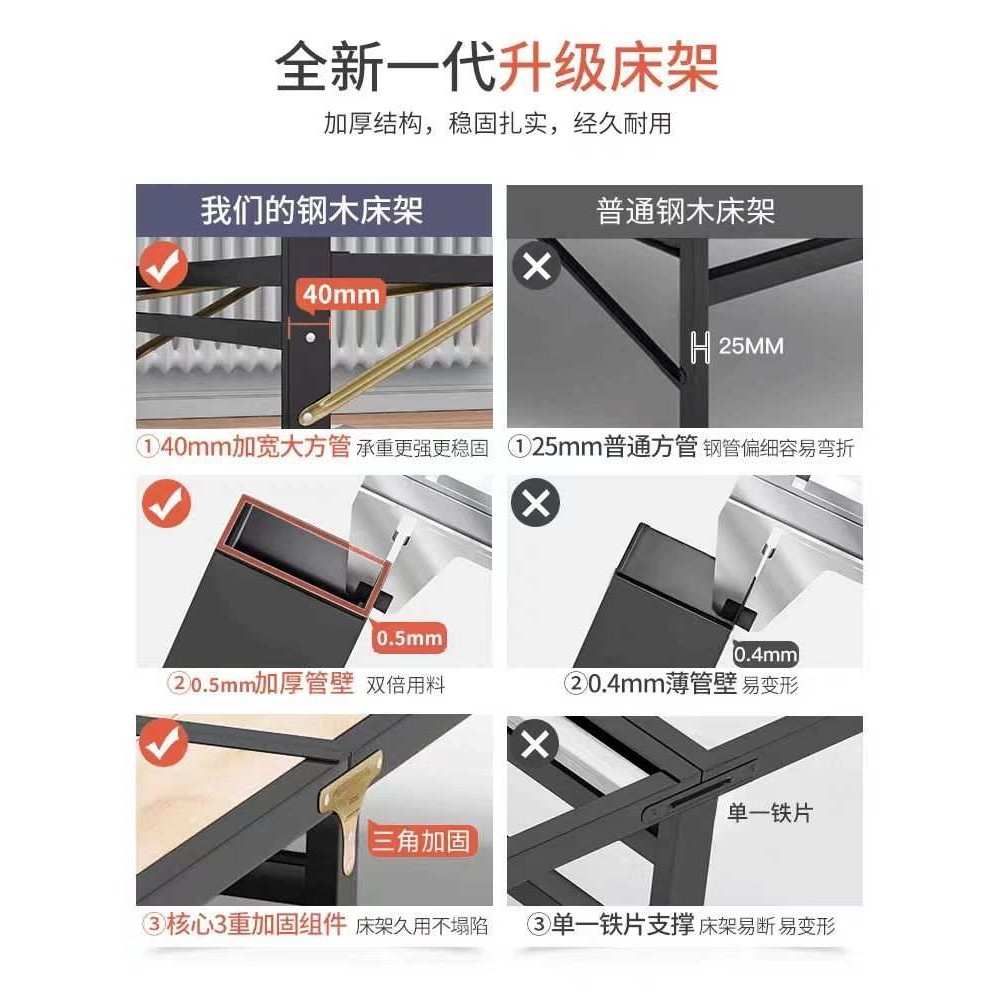 全新一代升级床架

加厚结构，稳固扎实，经久耐用

我们的钢木床架

40mm

①40mm加宽大方管 承重更强更稳固

0.5mm

②0.5mm加厚管壁 双倍用料

三角加固

③核心3重加固组件 床架久用不塌陷

普通钢木床架

25MM

①25mm普通方管 钢管偏细容易弯折

0.4mm

②0.4mm薄管壁 易变形

单一铁片

③单一铁片支撑 床架易断 易变形