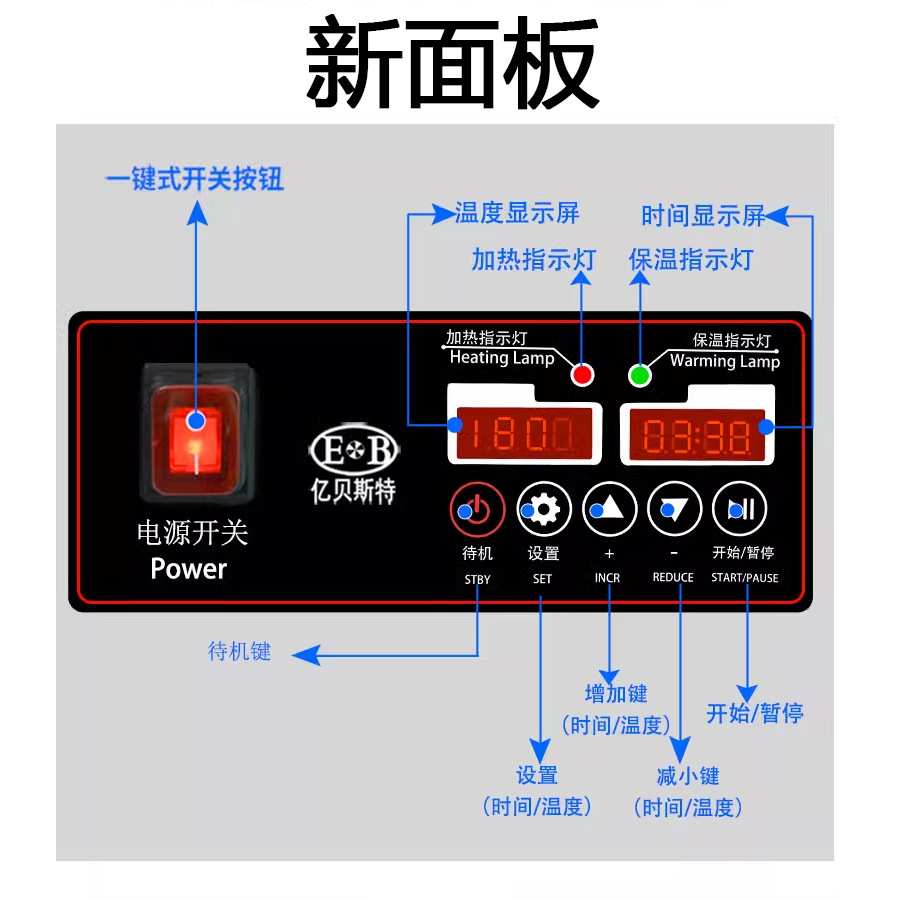 新面板

一键式开关按钮

温度显示屏

时间显示屏

加热指示灯

保温指示灯

加热指示灯
Heating Lamp

保温指示灯
Warming Lamp

180.0

03:38

E B
亿贝斯特

电源开关
Power

待机
STBY

设置
SET

+
INCR

-
REDUCE

开始/暂停
START/PAUSE

待机键

增加键
(时间/温度)

开始/暂停

设置
(时间/温度)

减小键
(时间/温度)