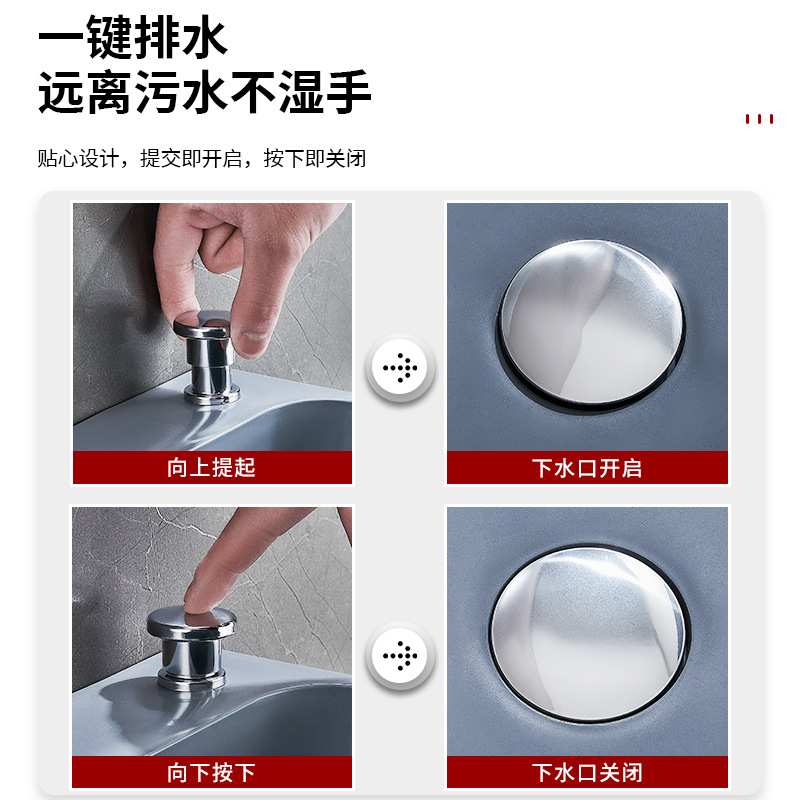 一键排水
远离污水不湿手

贴心设计，提交即开启，按下即关闭

向上提起

下水口开启

向下按下

下水口关闭