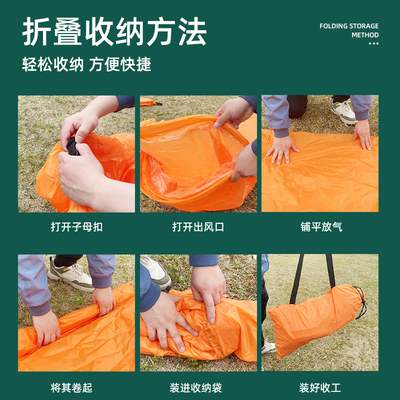 折叠收纳方法

FOLDING STORAGE METHOD

轻松收纳 方便快捷

打开子母扣

打开出风口

铺平放气

将其卷起

装进收纳袋

装好收工