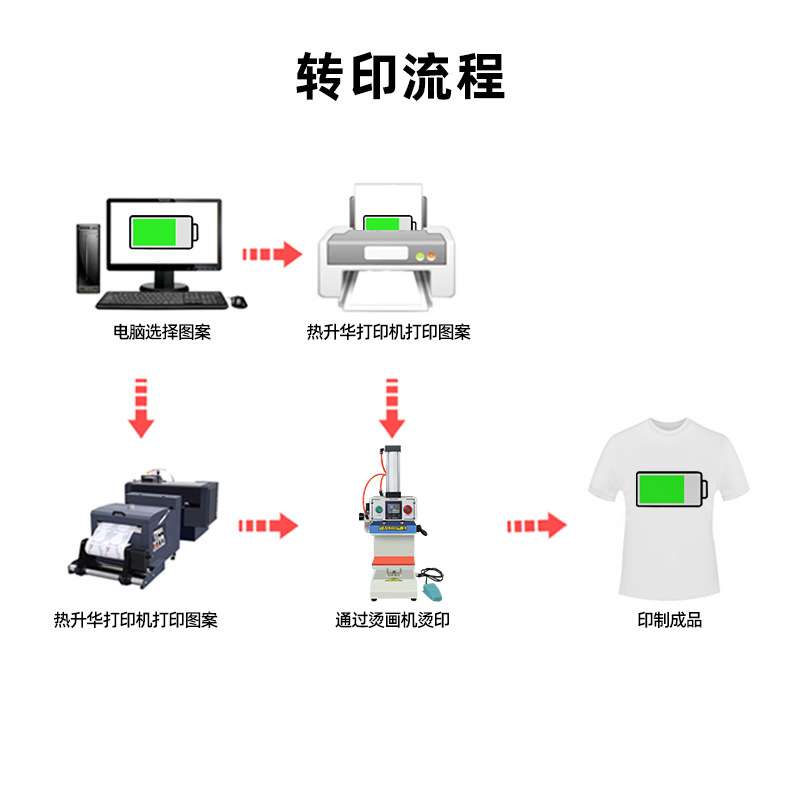 转印流程

电脑选择图案

热升华打印机打印图案

热升华打印机打印图案

通过烫画机烫印

印制成品