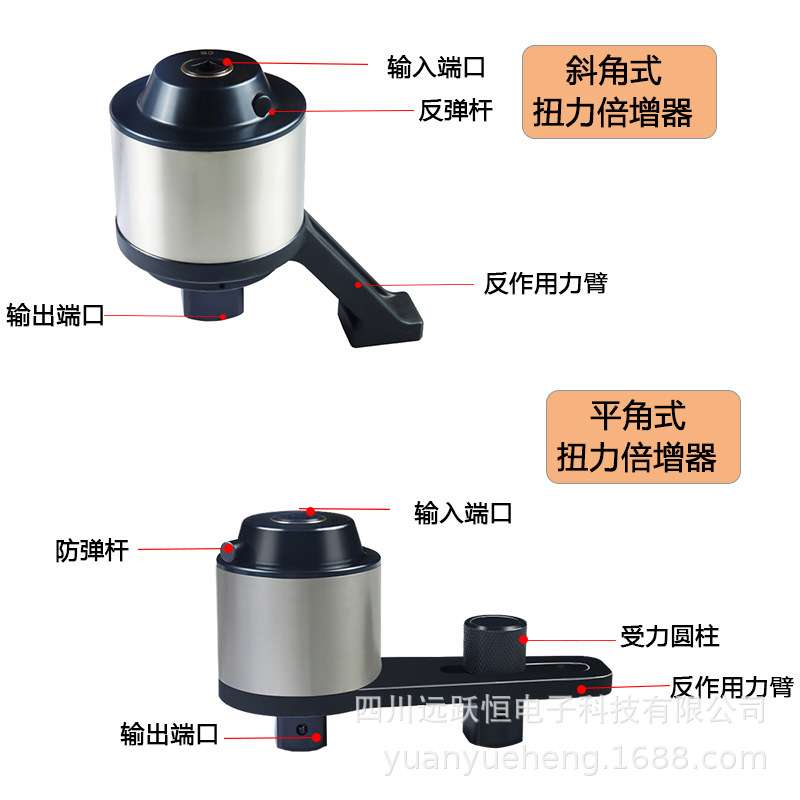 输入端口
反弹杆
斜角式
扭力倍增器
反作用力臂
输出端口

平角式
扭力倍增器
输入端口
防弹杆
受力圆柱
反作用力臂
输出端口
四川远跃恒电子科技有限公司
yuanyueheng.1688.com