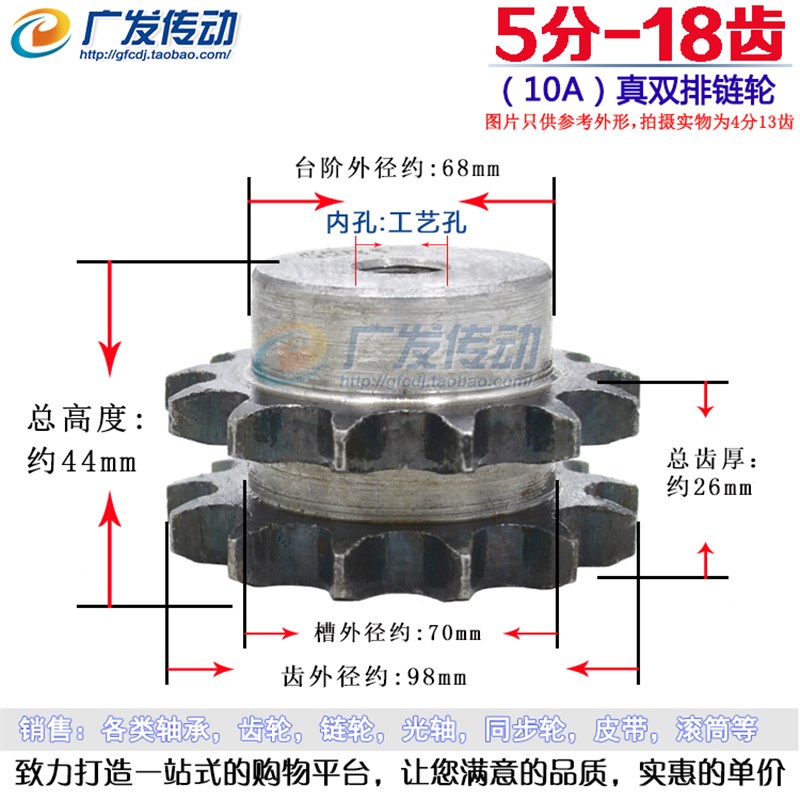 广发传动
http://gfcdj.taobao.com/

5分-18齿
（10A）真双排链轮
图片只供参考外形，拍摄实物为4分13齿

台阶外径约:68mm
内孔:工艺孔

广发传动
http://gfcdj.taobao.com/

总高度:
约44mm

总齿厚:
约26mm

槽外径约:70mm
齿外径约:98mm

销售：各类轴承，齿轮，链轮，光轴，同步轮，皮带，滚筒等
致力打造一站式的购物平台，让您满意的品质，实惠的单价