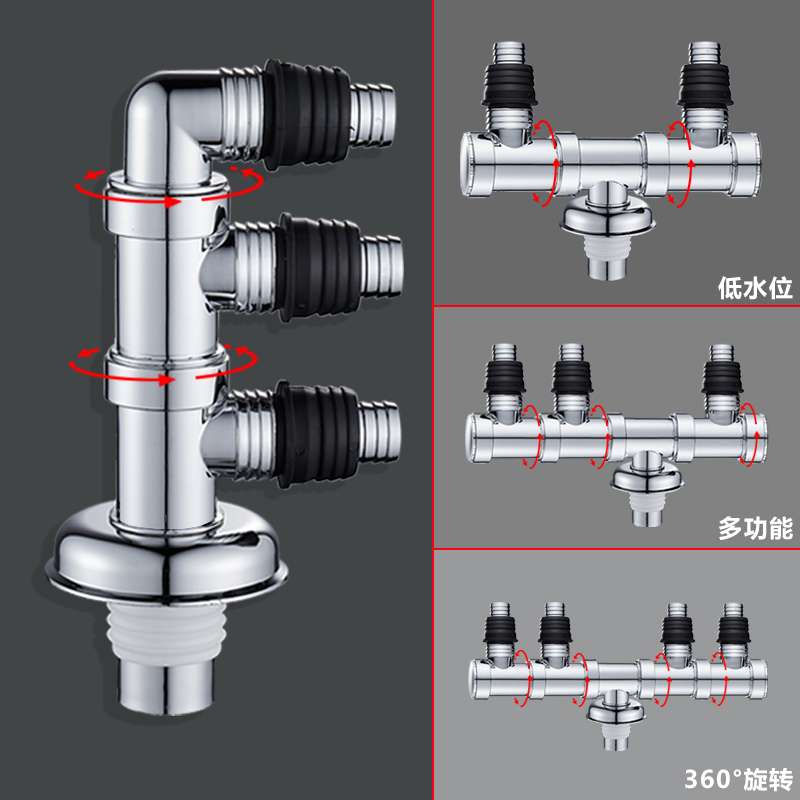 低水位

多功能

360°旋转