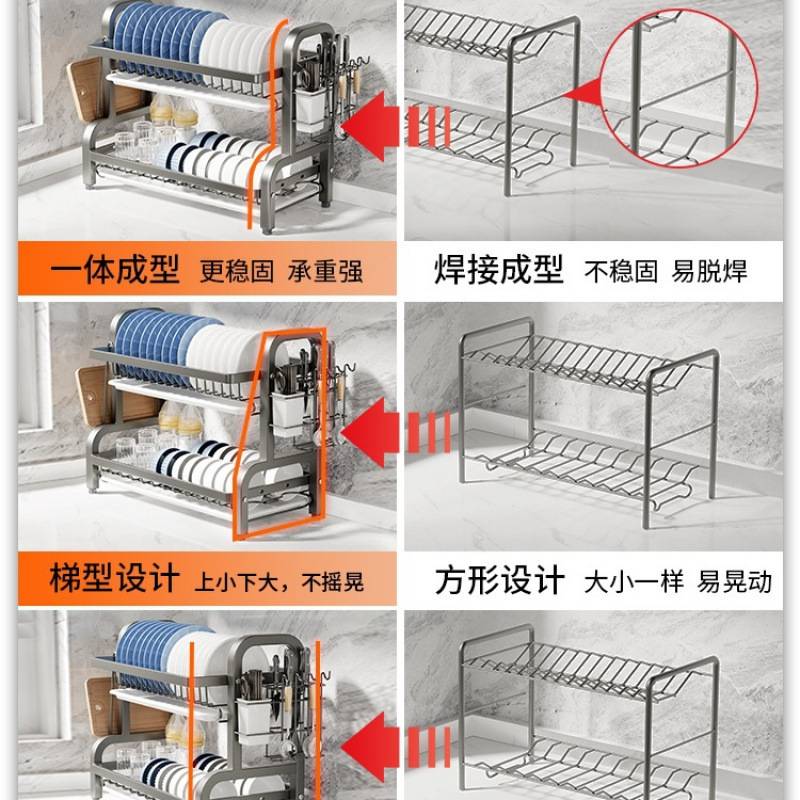 一体成型 更稳固 承重强

焊接成型 不稳固 易脱焊

梯型设计 上小下大，不摇晃

方形设计 大小一样 易晃动