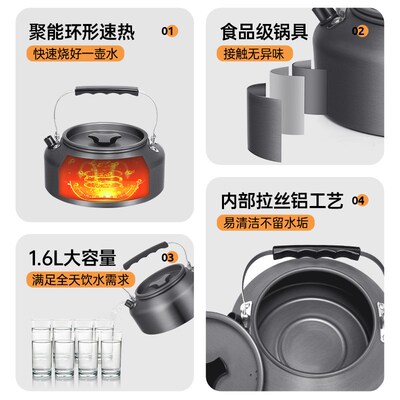 聚能环形速热 01
快速烧好一壶水

食品级锅具 02
接触无异味

1.6L大容量 03
满足全天饮水需求

内部拉丝铝工艺 04
易清洁不留水垢