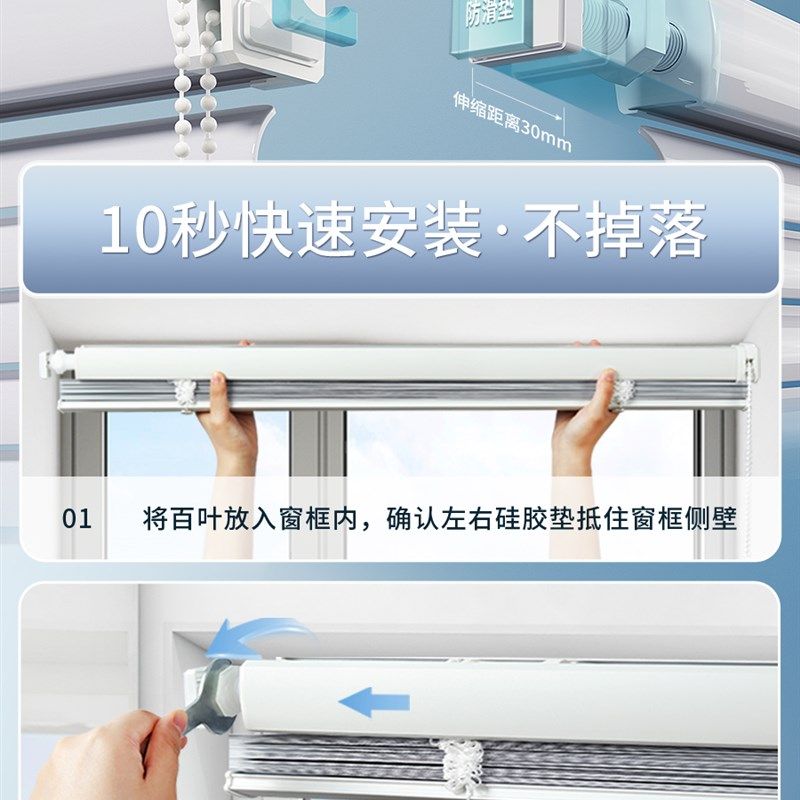 防滑垫

伸缩距离30mm

10秒快速安装·不掉落

01 将百叶放入窗框内，确认左右硅胶垫抵住窗框侧壁